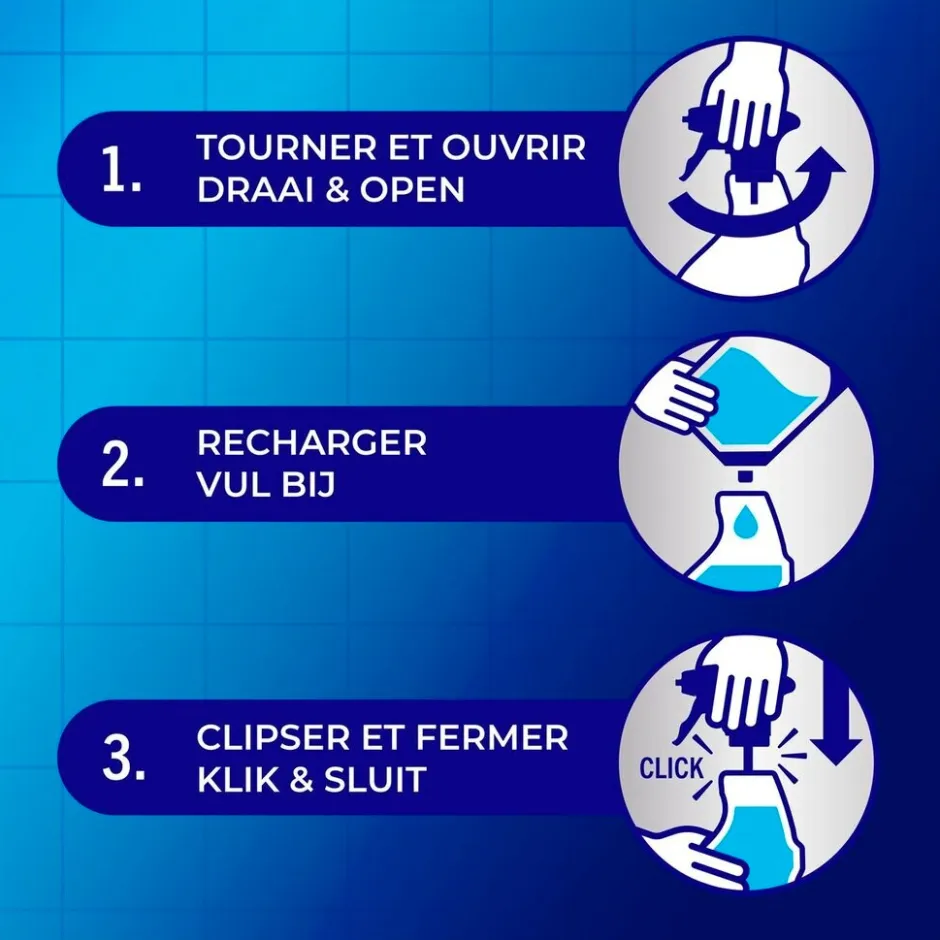 1. TOURNER ET OUVRIR
DRAAI & OPEN

2. RECHARGER
VUL BIJ

3. CLIPSER ET FERMER
KLIK & SLUIT

CLICK