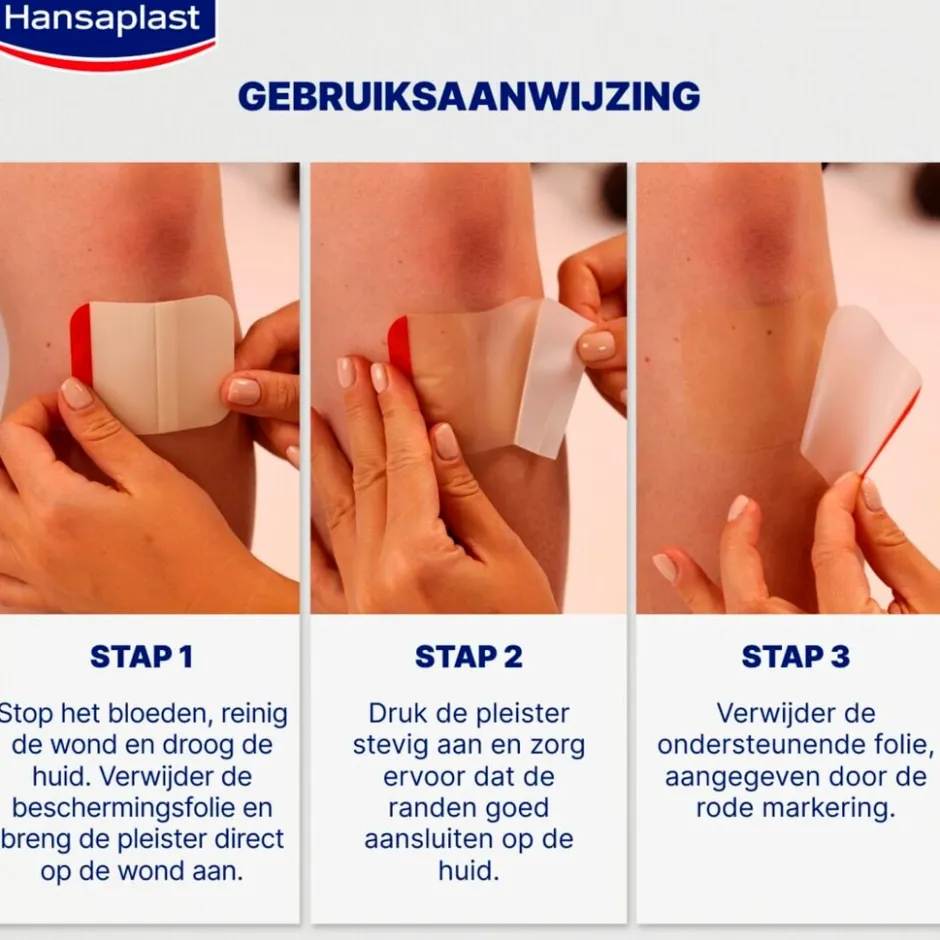 Hansaplast

GEBRUIKSAANWIJZING

STAP 1

Stop het bloeden, reinig de wond en droog de huid. Verwijder de beschermingsfolie en breng de pleister direct op de wond aan.

STAP 2

Druk de pleister stevig aan en zorg ervoor dat de randen goed aansluiten op de huid.

STAP 3

Verwijder de ondersteunende folie, aangegeven door de rode markering.