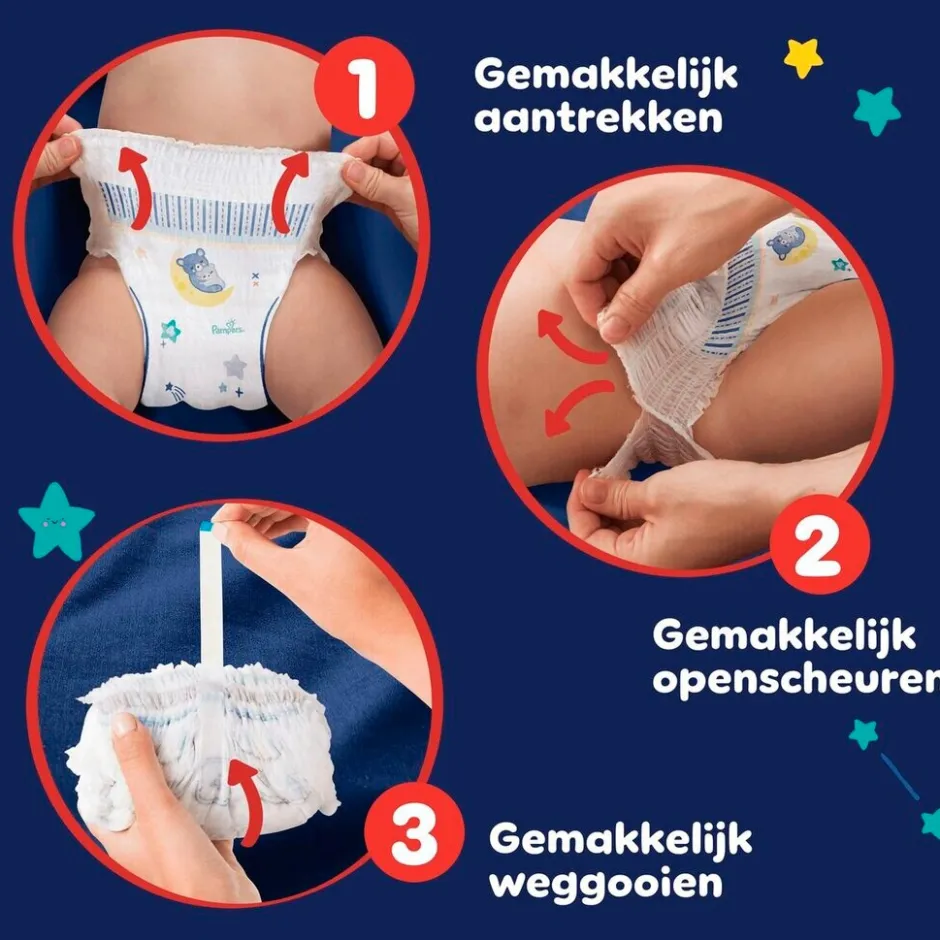 1

Gemakkelijk aantrekken

Pampers

2

Gemakkelijk openscheuren

3

Gemakkelijk weggooien