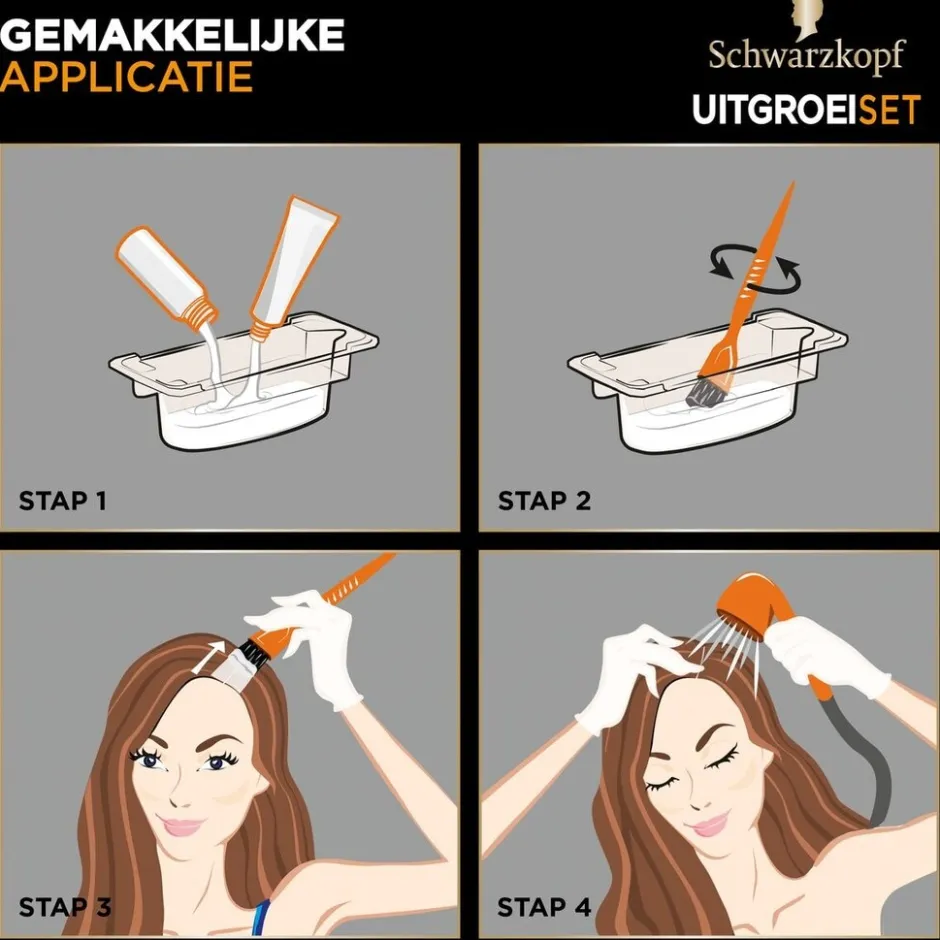 GEMAKKELIJKE
APPLICATIE

Schwarzkopf
UITGROEISET

STAP 1

STAP 2

STAP 3

STAP 4