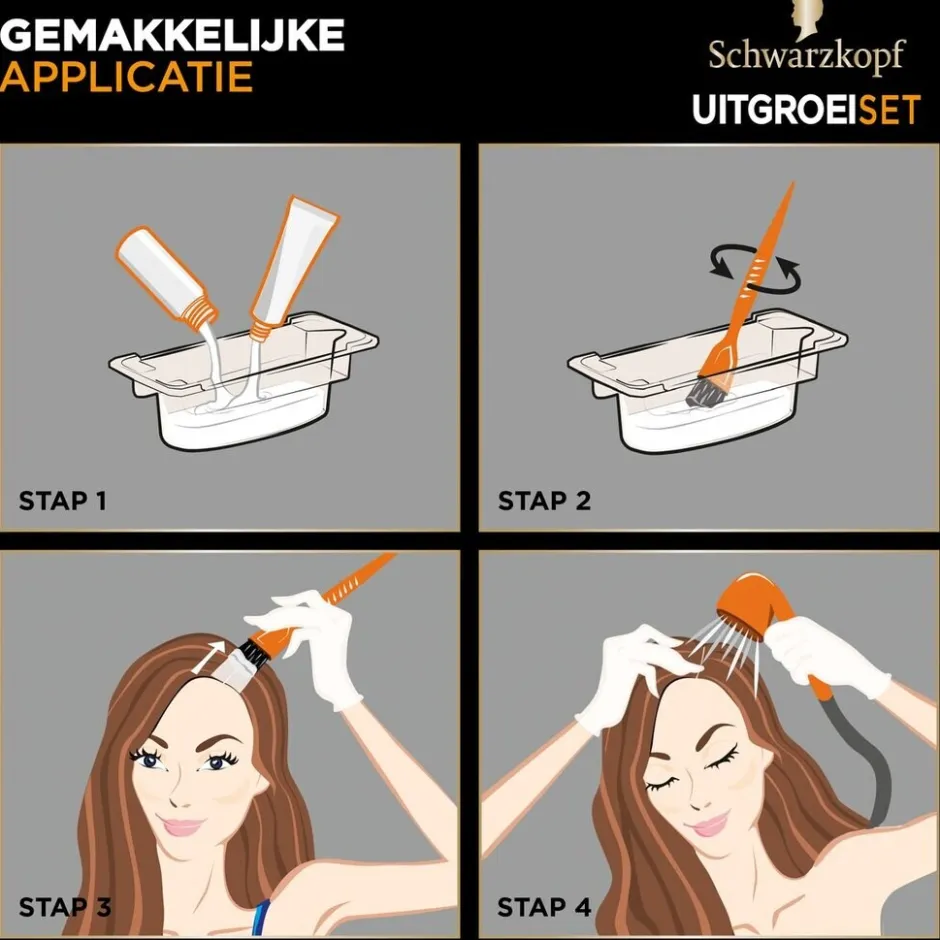 GEMAKKELIJKE
APPLICATIE

Schwarzkopf
UITGROEISET

STAP 1

STAP 2

STAP 3

STAP 4